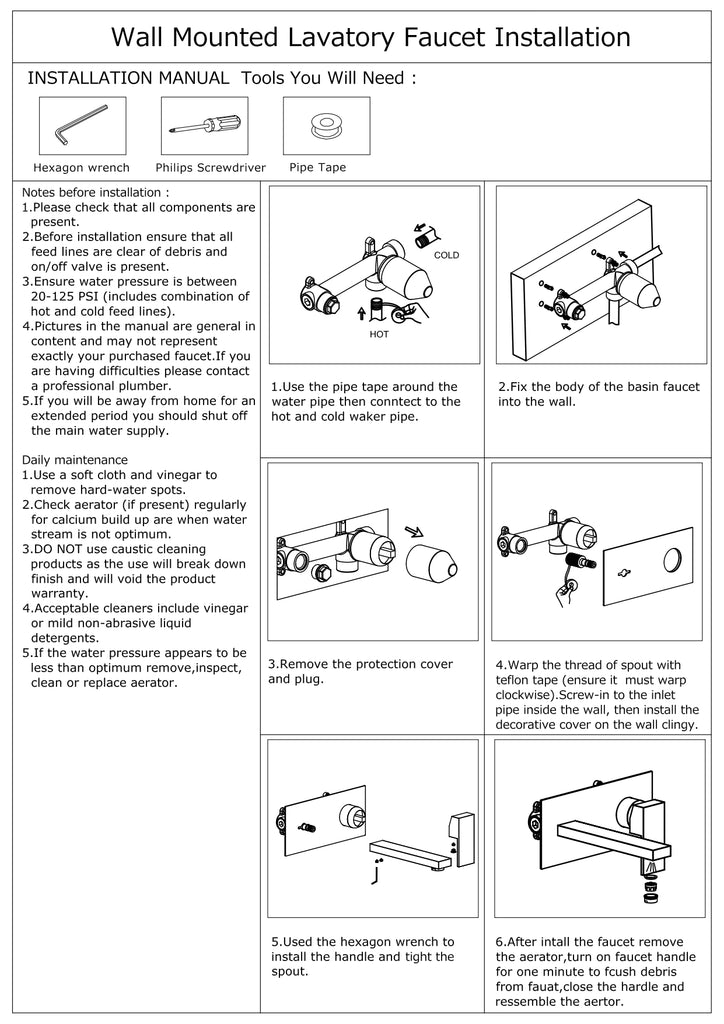 Wall Mounted Lavatory Faucet Installation

INSTALLATION MANUAL Tools You Will Need :

Hexagon wrench

Philips Screwdriver

Pipe Tape

Notes before installation :
1.Please check that all components are present.
2.Before installation ensure that all feed lines are clear of debris and on/off valve is present.
3.Ensure water pressure is between 20-125 PSI (includes combination of hot and cold feed lines).
4.Pictures in the manual are general in content and may not represent exactly your purchased faucet.If you are having difficulties please contact a professional plumber.
5.If you will be away from home for an extended period you should shut off the main water supply.

Daily maintenance
1.Use a soft cloth and vinegar to remove hard-water spots.
2.Check aerator (if present) regularly for calcium build up are when water stream is not optimum.
3.DO NOT use caustic cleaning products as the use will break down finish and will void the product warranty.
4.Acceptable cleaners include vinegar or mild non-abrasive liquid detergents.
5.If the water pressure appears to be less than optimum remove,inspect, clean or replace aerator.

COLD

HOT

1.Use the pipe tape around the water pipe then conntect to the hot and cold waker pipe.

2.Fix the body of the basin faucet into the wall.

3.Remove the protection cover and plug.

4.Warp the thread of spout with teflon tape (ensure it must warp clockwise).Screw-in to the inlet pipe inside the wall, then install the decorative cover on the wall clingy.

5.Used the hexagon wrench to install the handle and tight the spout.

6.After intall the faucet remove the aerator,turn on faucet handle for one minute to fcush debris from fauat,close the hardle and ressemble the aertor.